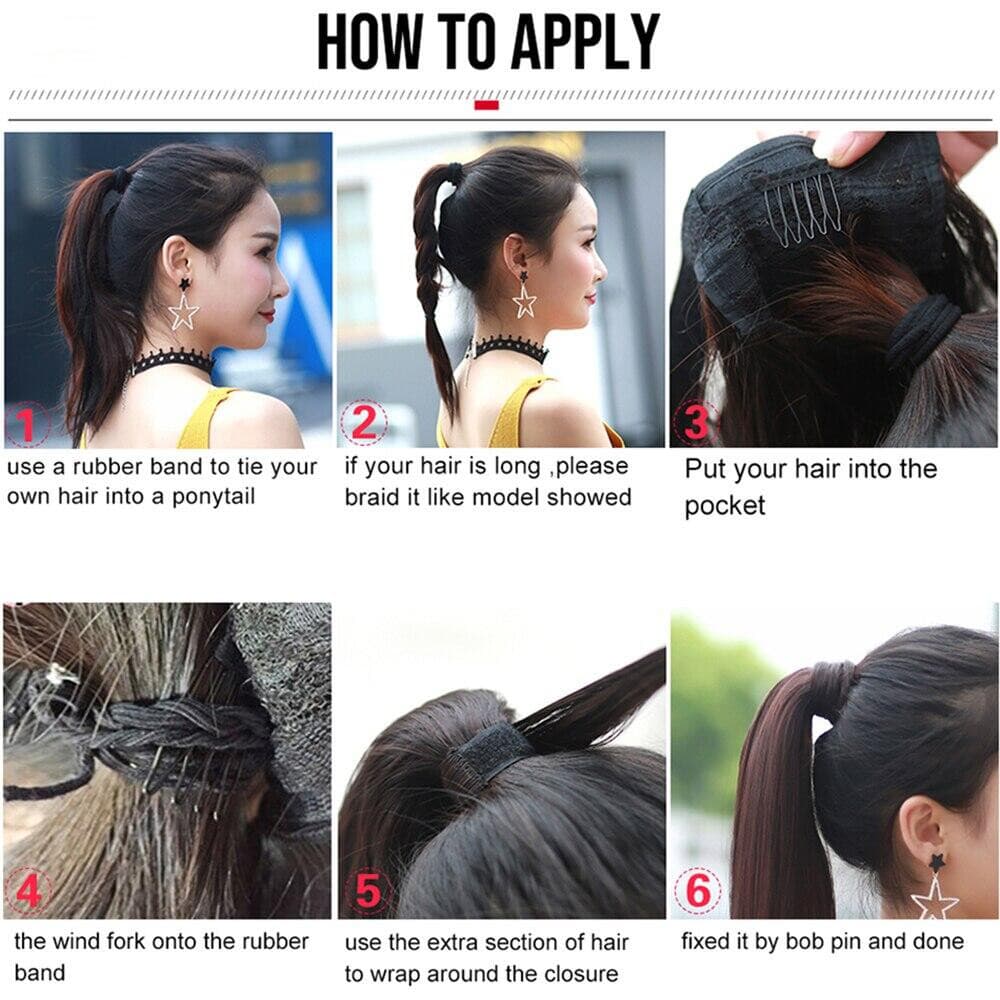 HOW TO APPLY

1
use a rubber band to tie your own hair into a ponytail

2
if your hair is long ,please braid it like model showed

3
Put your hair into the pocket

4
the wind fork onto the rubber band

5
use the extra section of hair to wrap around the closure

6
fixed it by bob pin and done